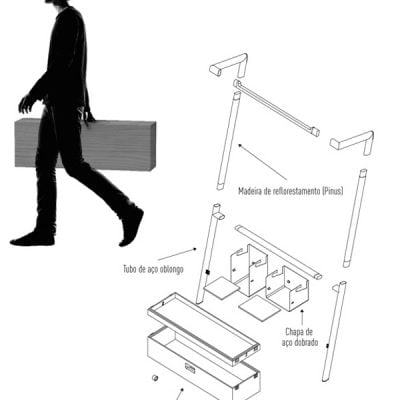 Madeira de reflorestamento (Pinus)

Tubo de aço oblongo

Chapa de aço dobrado